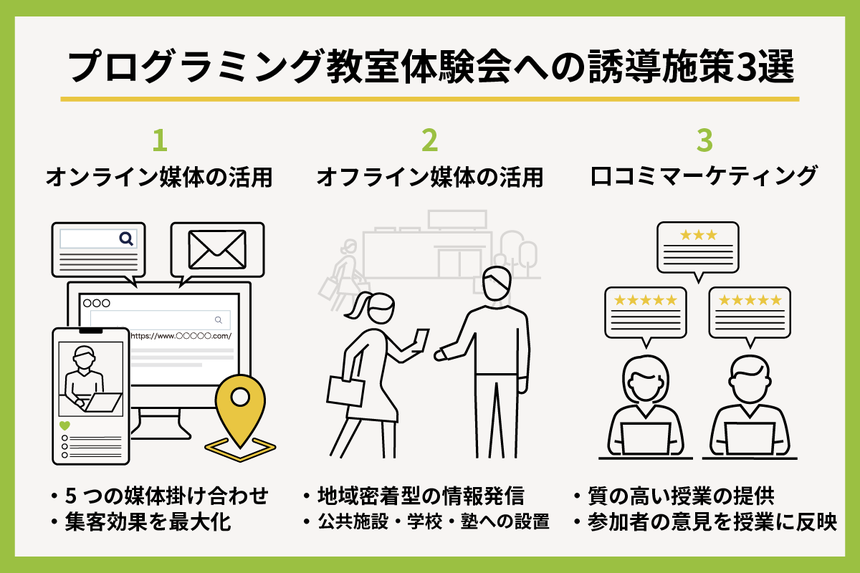 プログラミング教室体験会への誘導施策3選

1
オンライン媒体の活用

https://www.○○○○○.com/

・5つの媒体掛け合わせ
・集客効果を最大化

2
オフライン媒体の活用

・地域密着型の情報発信
・公共施設・学校・塾への設置

3
口コミマーケティング

・質の高い授業の提供
・参加者の意見を授業に反映